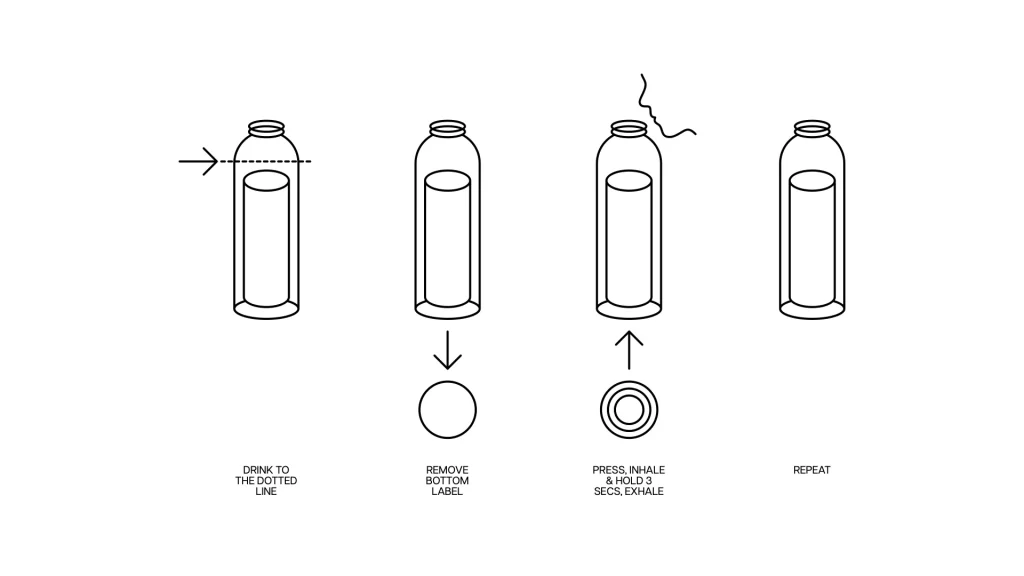 DRINK TO THE DOTTED LINE

REMOVE BOTTOM LABEL

PRESS, INHALE & HOLD 3 SECS, EXHALE

REPEAT